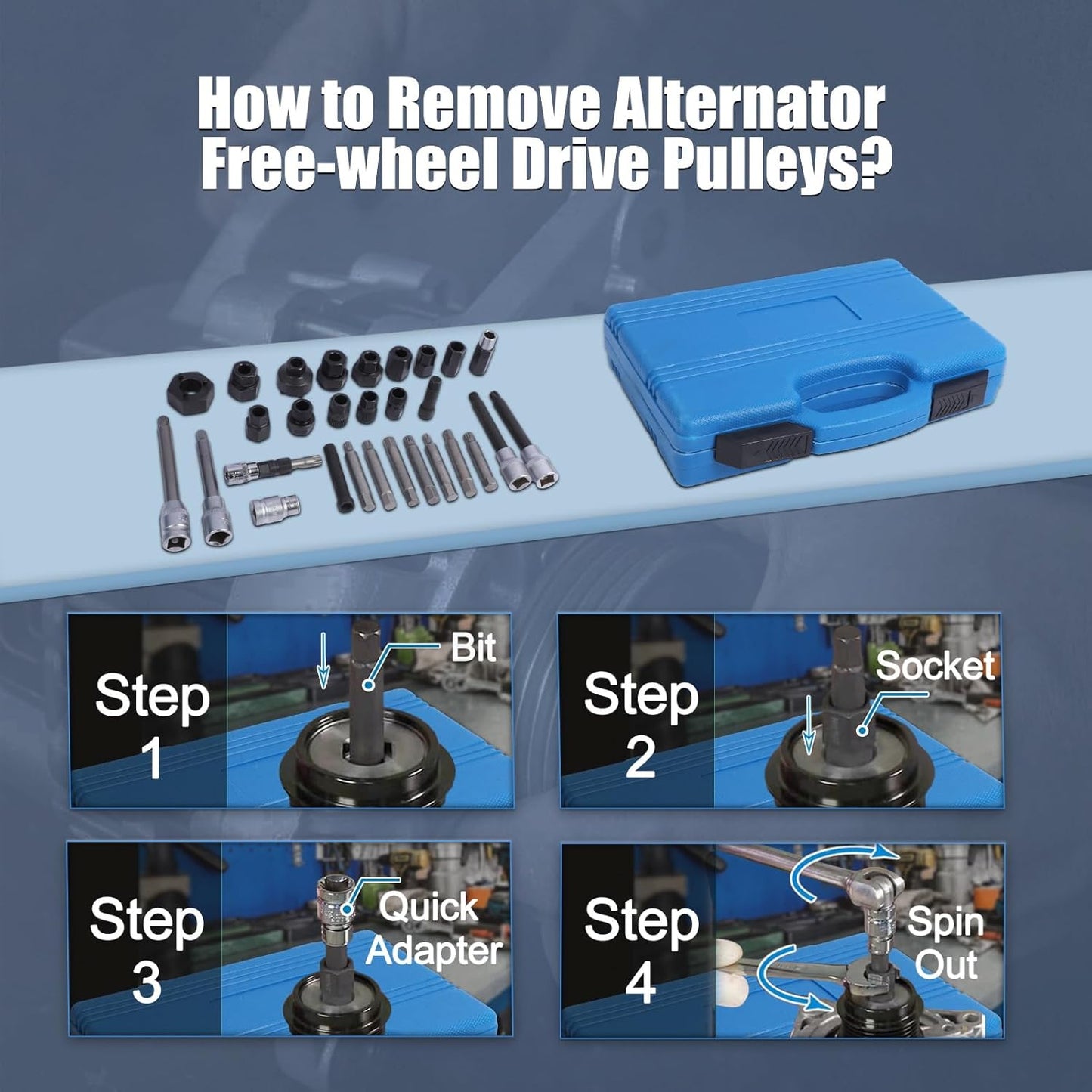 How to Remove Alternator Free-wheel Drive Pulleys?

Step 1

Bit

Step 2

Socket

Step 3

Quick Adapter

Step 4

Spin Out